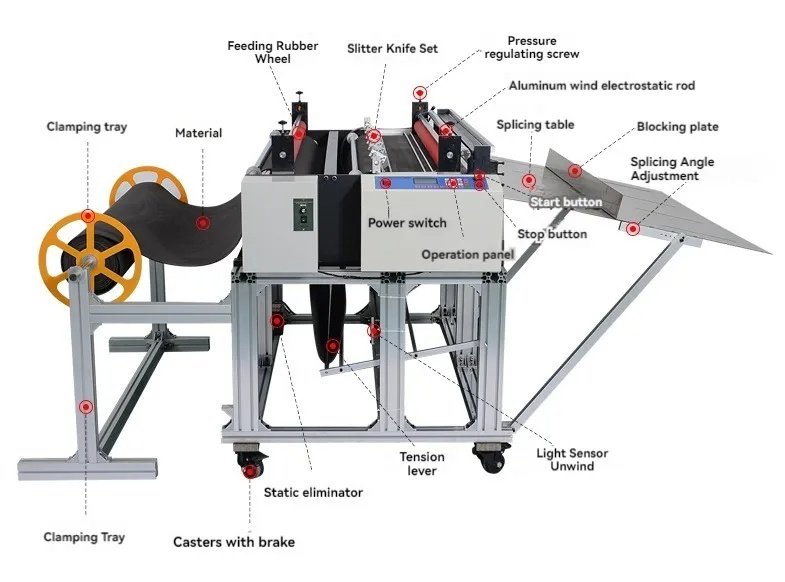 Feeding Rubber Wheel

Slitter Knife Set

Pressure regulating screw

Aluminum wind electrostatic rod

Clamping tray

Material

Splicing table

Blocking plate

Splicing Angle Adjustment

Start button

Power switch

Stop button

Operation panel

Tension lever

Light Sensor Unwind

Static eliminator

Clamping Tray

Casters with brake